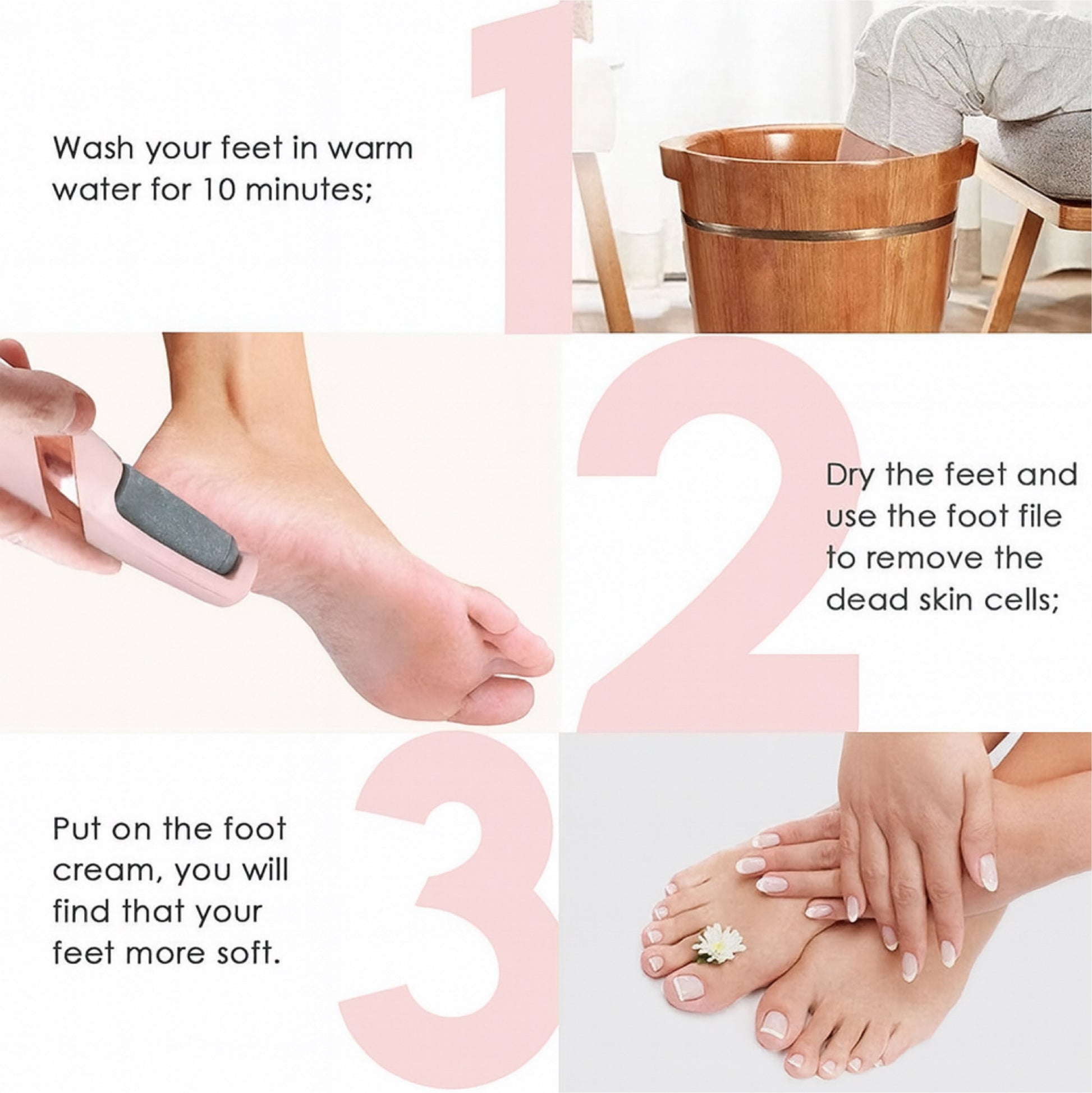 1

Wash your feet in warm water for 10 minutes;

2

Dry the feet and use the foot file to remove the dead skin cells;

3

Put on the foot cream, you will find that your feet more soft.