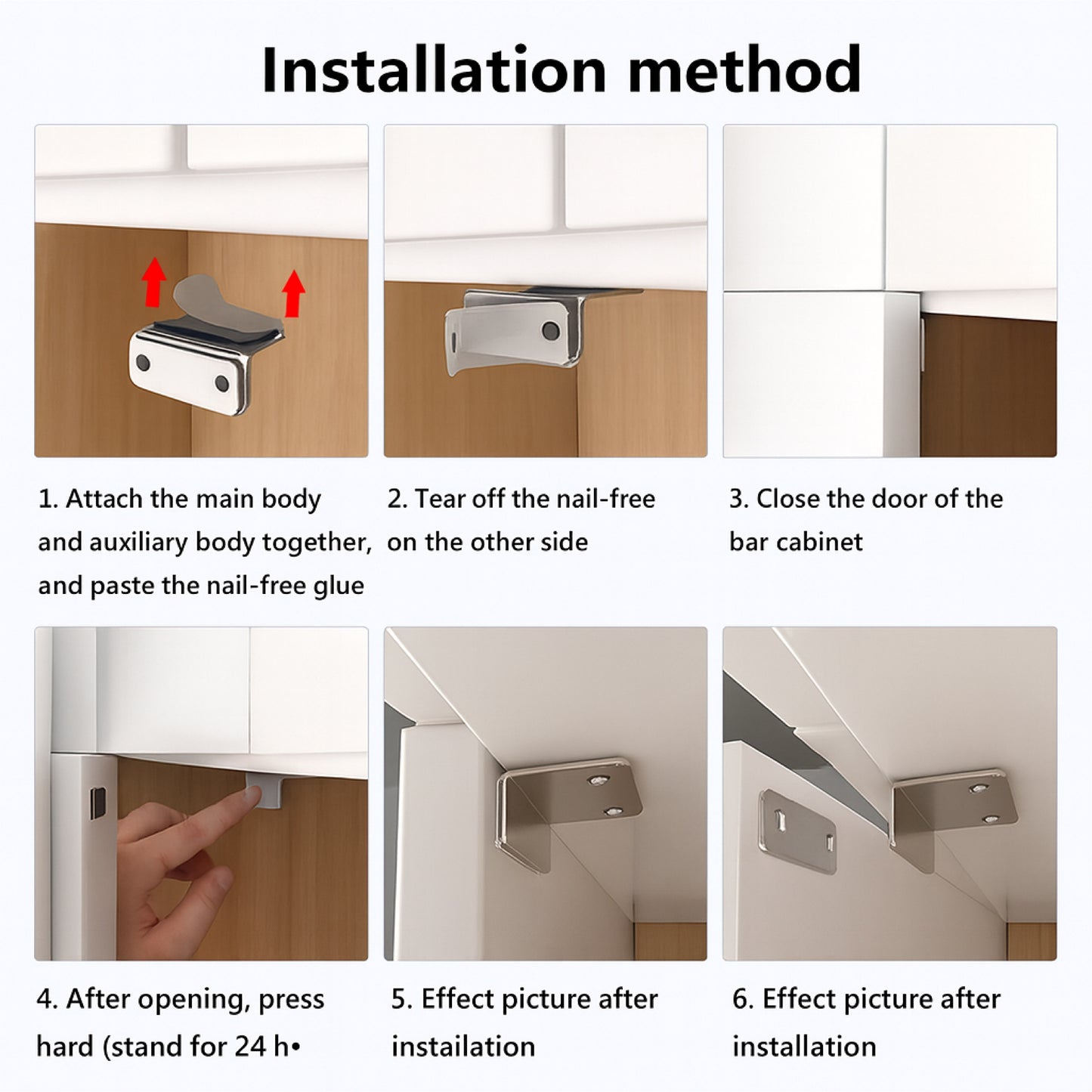 Installation method

1. Attach the main body and auxiliary body together, and paste the nail-free glue

2. Tear off the nail-free on the other side

3. Close the door of the bar cabinet

4. After opening, press hard (stand for 24 h•

5. Effect picture after instailation

6. Effect picture after installation