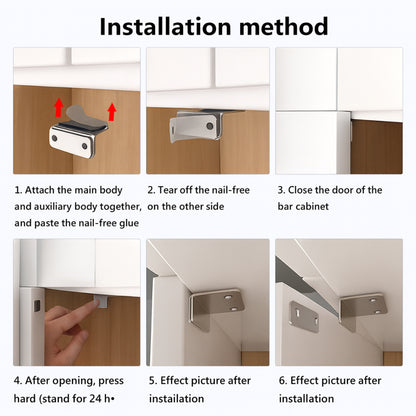 Installation method

1. Attach the main body and auxiliary body together, and paste the nail-free glue

2. Tear off the nail-free on the other side

3. Close the door of the bar cabinet

4. After opening, press hard (stand for 24 h•

5. Effect picture after instailation

6. Effect picture after installation