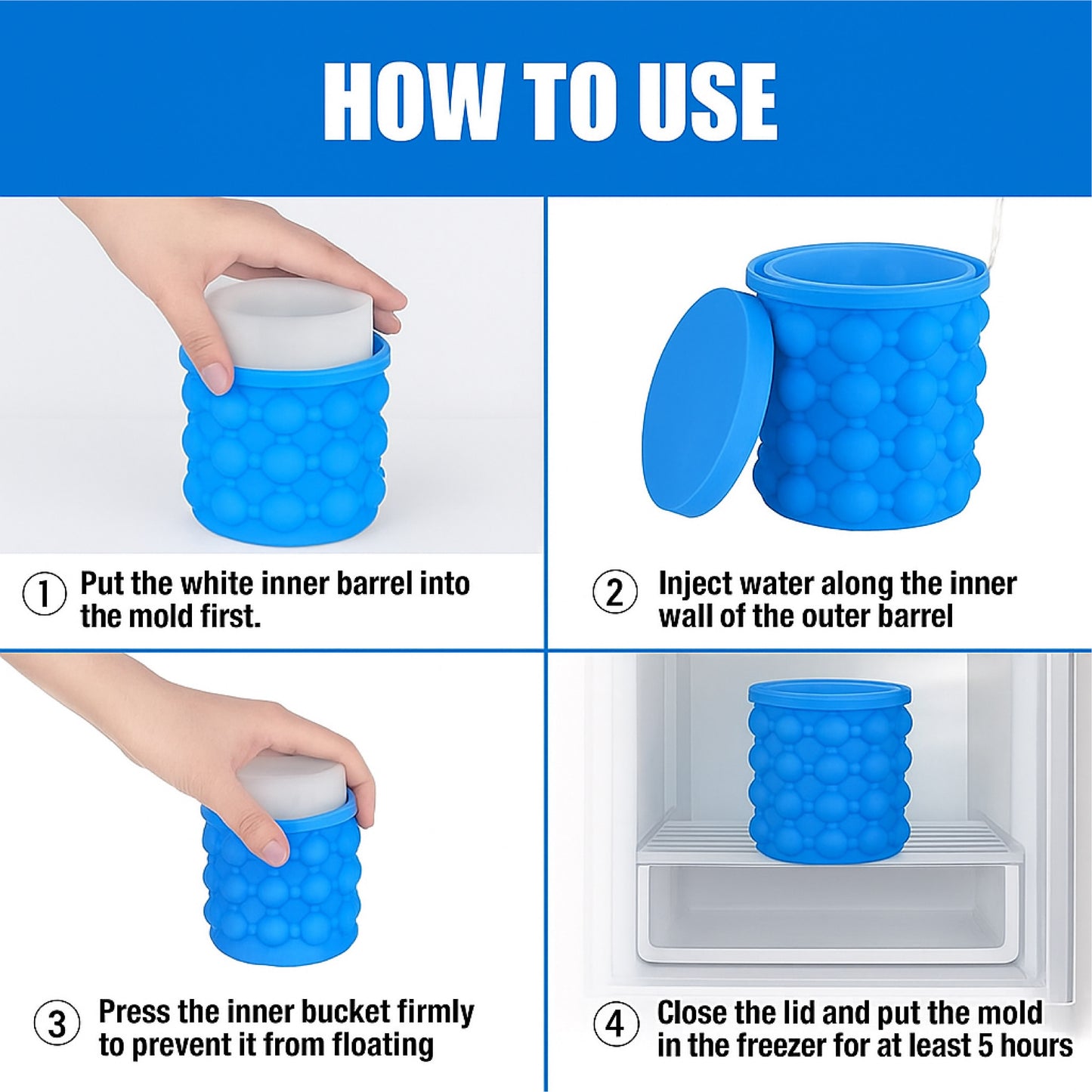 HOW TO USE

① Put the white inner barrel into the mold first.

② Inject water along the inner wall of the outer barrel

③ Press the inner bucket firmly to prevent it from floating

④ Close the lid and put the mold in the freezer for at least 5 hours