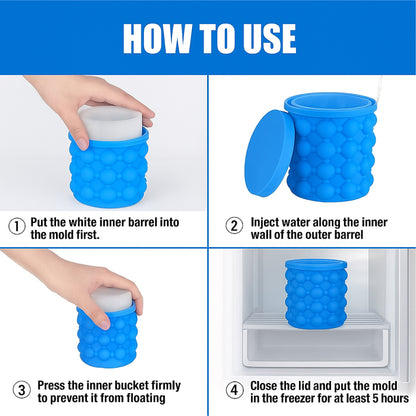 HOW TO USE

① Put the white inner barrel into the mold first.

② Inject water along the inner wall of the outer barrel

③ Press the inner bucket firmly to prevent it from floating

④ Close the lid and put the mold in the freezer for at least 5 hours